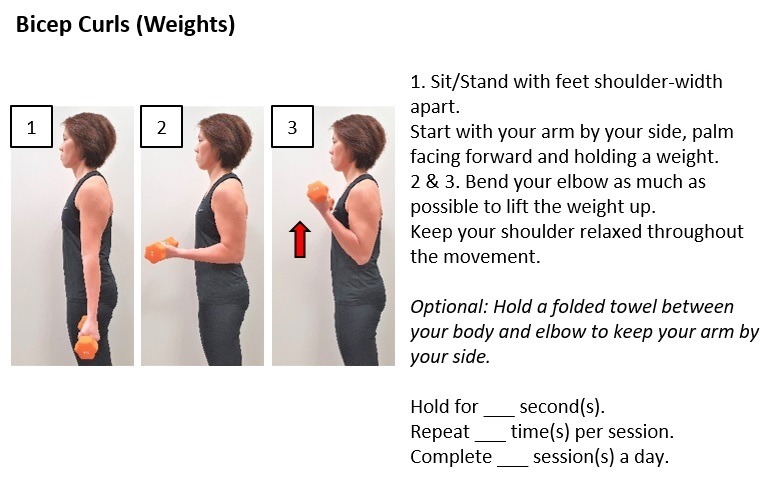 Bicep Curls (Weights)

1

2

3

1. Sit/Stand with feet shoulder-width apart.
Start with your arm by your side, palm facing forward and holding a weight.
2 & 3. Bend your elbow as much as possible to lift the weight up.
Keep your shoulder relaxed throughout the movement.

Optional: Hold a folded towel between your body and elbow to keep your arm by your side.

Hold for ____ second(s).
Repeat ____ time(s) per session.
Complete ____ session(s) a day.